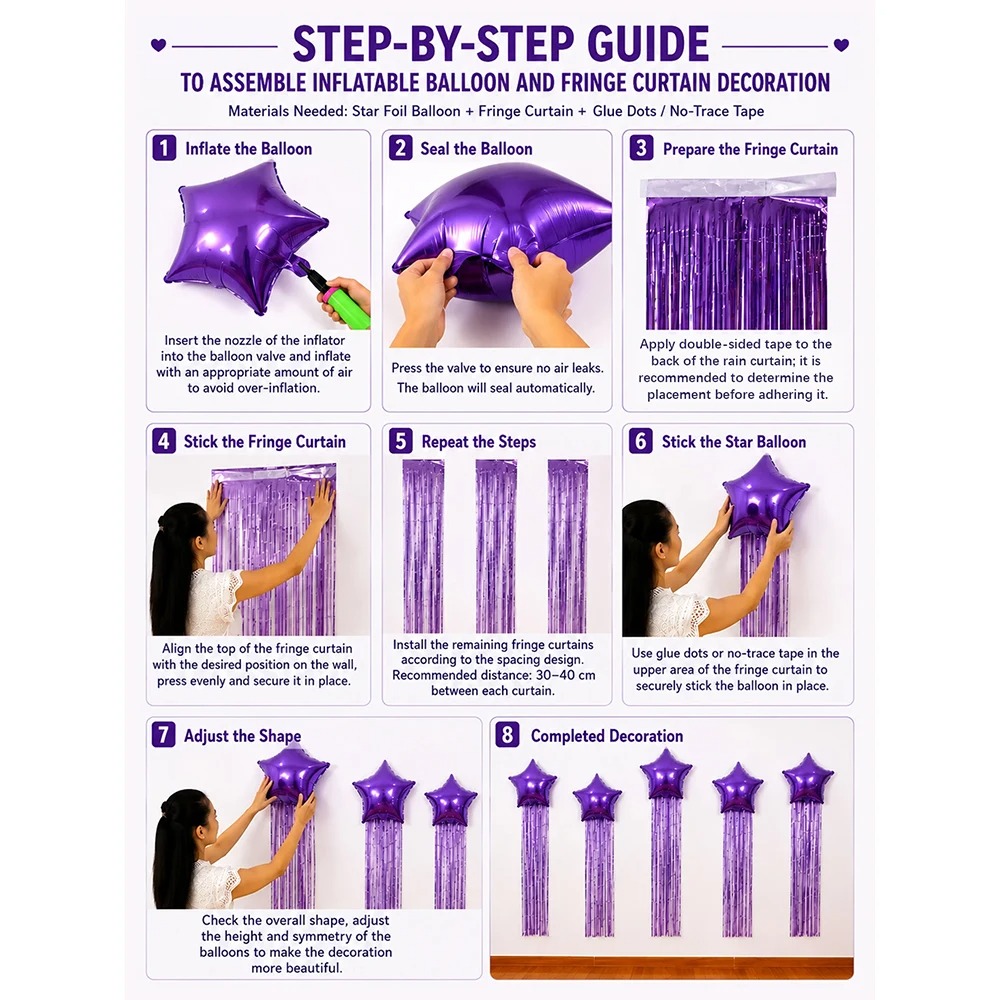 STEP-BY-STEP GUIDE

TO ASSEMBLE INFLATABLE BALLOON AND FRINGE CURTAIN DECORATION

Materials Needed: Star Foil Balloon + Fringe Curtain + Glue Dots / No-Trace Tape

1 Inflate the Balloon

Insert the nozzle of the inflator into the balloon valve and inflate with an appropriate amount of air to avoid over-inflation.

2 Seal the Balloon

Press the valve to ensure no air leaks. The balloon will seal automatically.

3 Prepare the Fringe Curtain

Apply double-sided tape to the back of the rain curtain; it is recommended to determine the placement before adhering it.

4 Stick the Fringe Curtain

Align the top of the fringe curtain with the desired position on the wall, press evenly and secure it in place.

5 Repeat the Steps

Install the remaining fringe curtains according to the spacing design. Recommended distance: 30–40 cm between each curtain.

6 Stick the Star Balloon

Use glue dots or no-trace tape in the upper area of the fringe curtain to securely stick the balloon in place.

7 Adjust the Shape

Check the overall shape, adjust the height and symmetry of the balloons to make the decoration more beautiful.

8 Completed Decoration